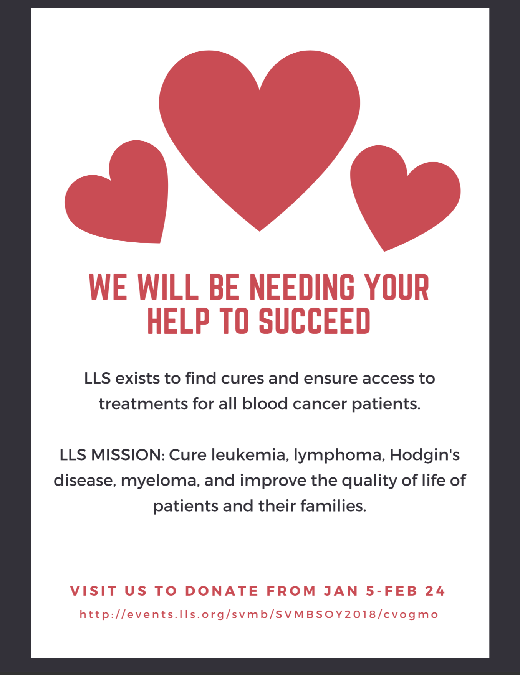 WE WILL BE NEEDING YOUR HELP TO SUCCEED

LLS exists to find cures and ensure access to treatments for all blood cancer patients.

LLS MISSION: Cure leukemia, lymphoma, Hodgin's disease, myeloma, and improve the quality of life of patients and their families.

VISIT US TO DONATE FROM JAN 5-FEB 24

http://events.lls.org/svmb/SVMBSOY2018/cvogmo